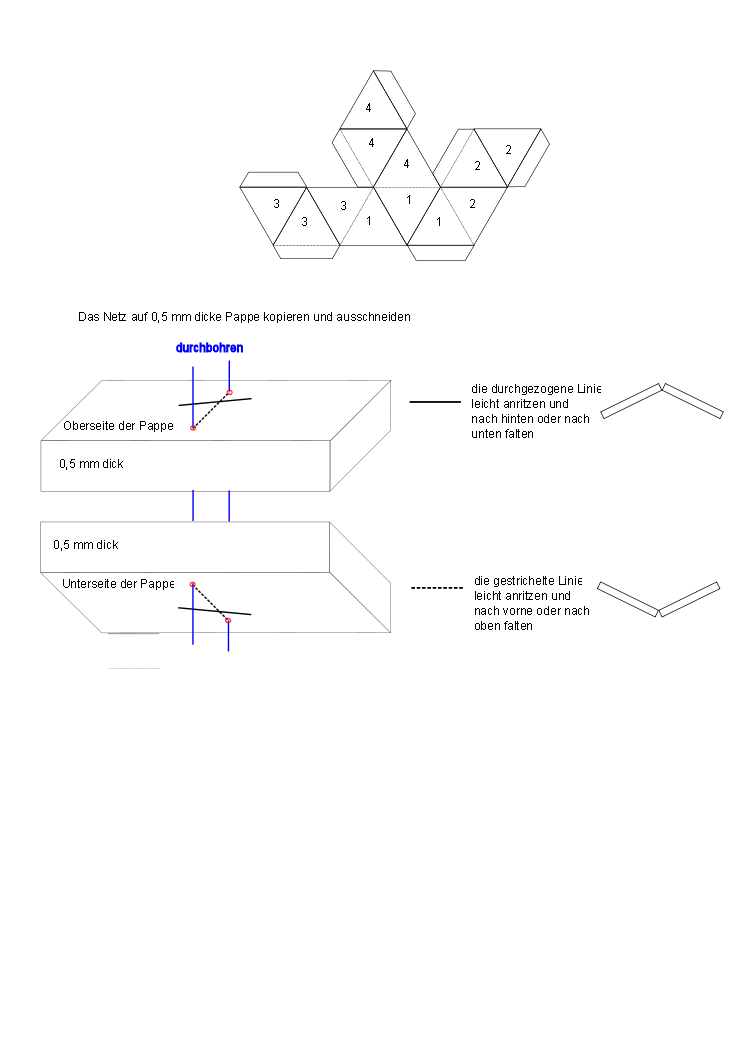 4
4
4
2
2
3
3
3
1
1
1
2

Das Netz auf 0,5 mm dicke Pappe kopieren und ausschneiden

durchbohren

Oberseite der Pappe

0,5 mm dick

die durchgezogene Linie leicht anritzen und nach hinten oder nach unten falten

0,5 mm dick

Unterseite der Pappe

die gestrichelte Linie leicht anritzen und nach vorne oder nach oben falten