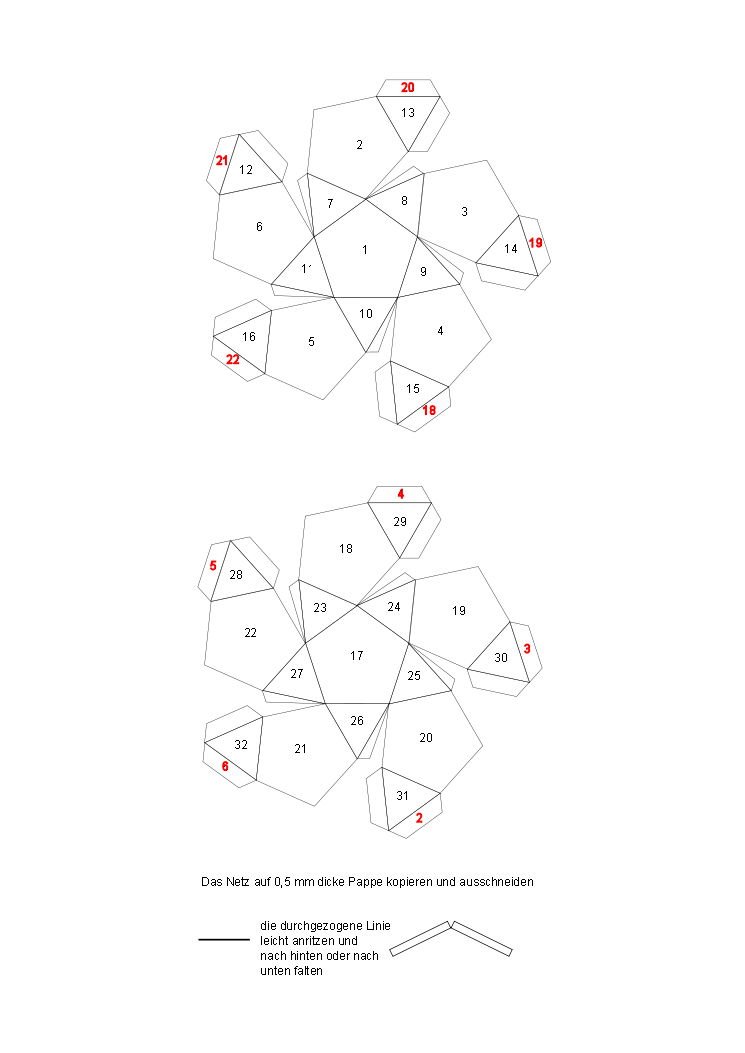 20
13
2
21
12
7
8
3
6
1
14
19
1´
9
10
16
5
4
22
15
18

4
29
18
5
28
23
24
19
22
17
30
3
27
25
26
32
21
20
6
31
2

Das Netz auf 0,5 mm dicke Pappe kopieren und ausschneiden

die durchgezogene Linie leicht anritzen und nach hinten oder nach unten falten